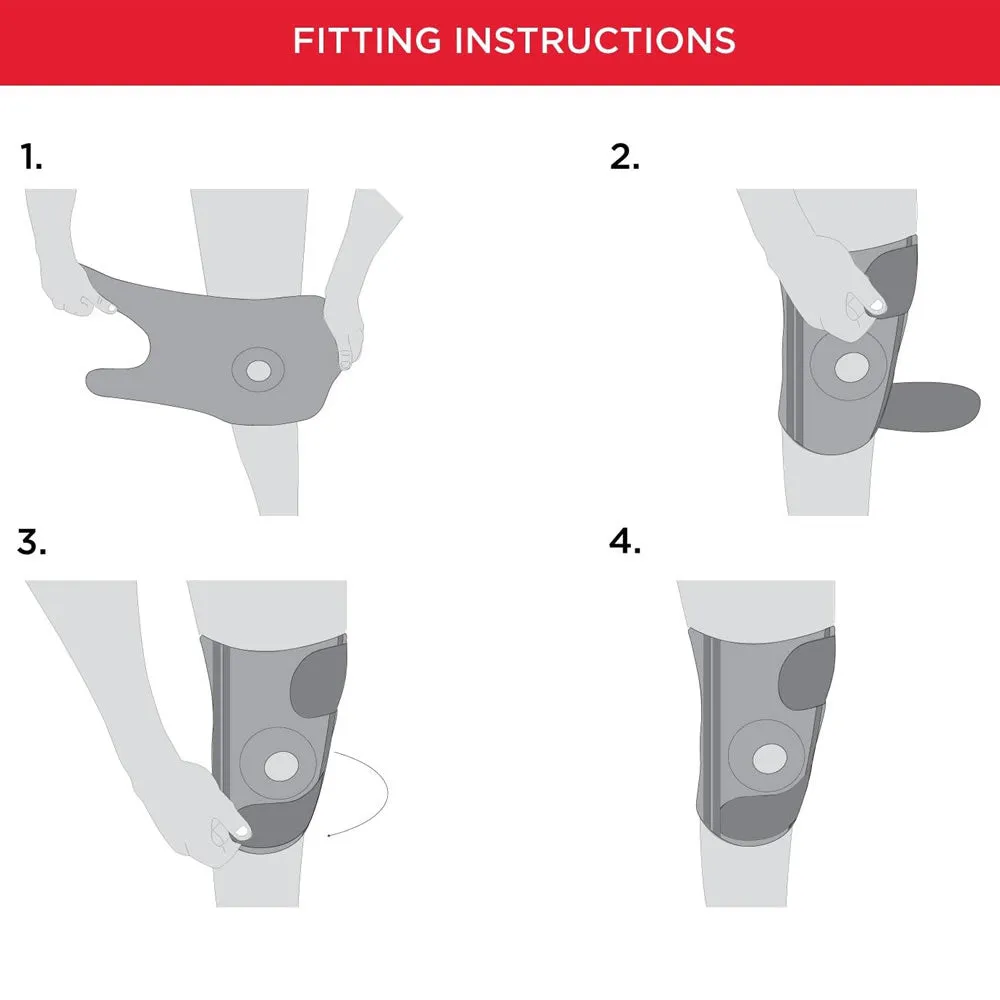 FITTING INSTRUCTIONS

1.

2.

3.

4.